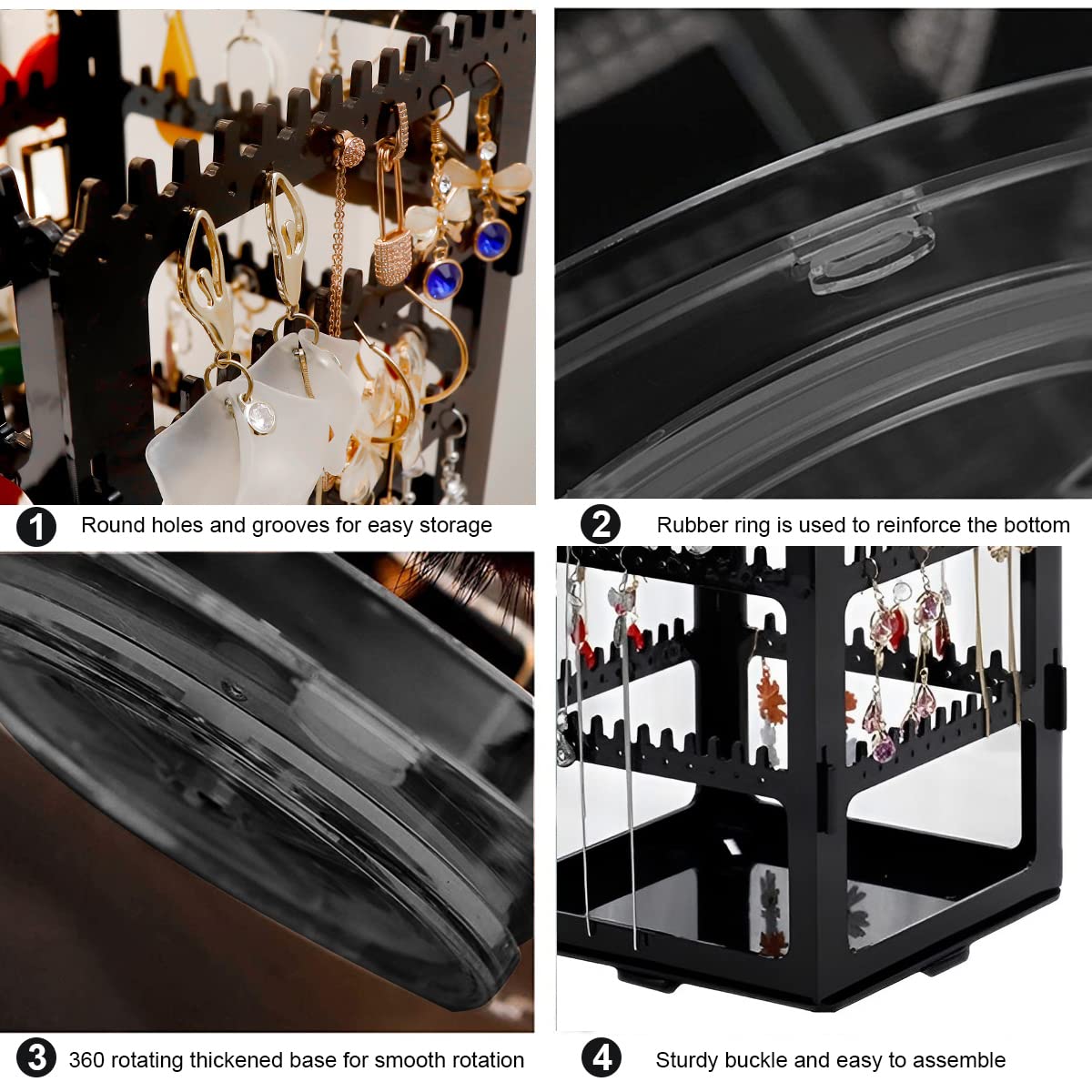 1 Round holes and grooves for easy storage

2 Rubber ring is used to reinforce the bottom

3 360 rotating thickened base for smooth rotation

4 Sturdy buckle and easy to assemble